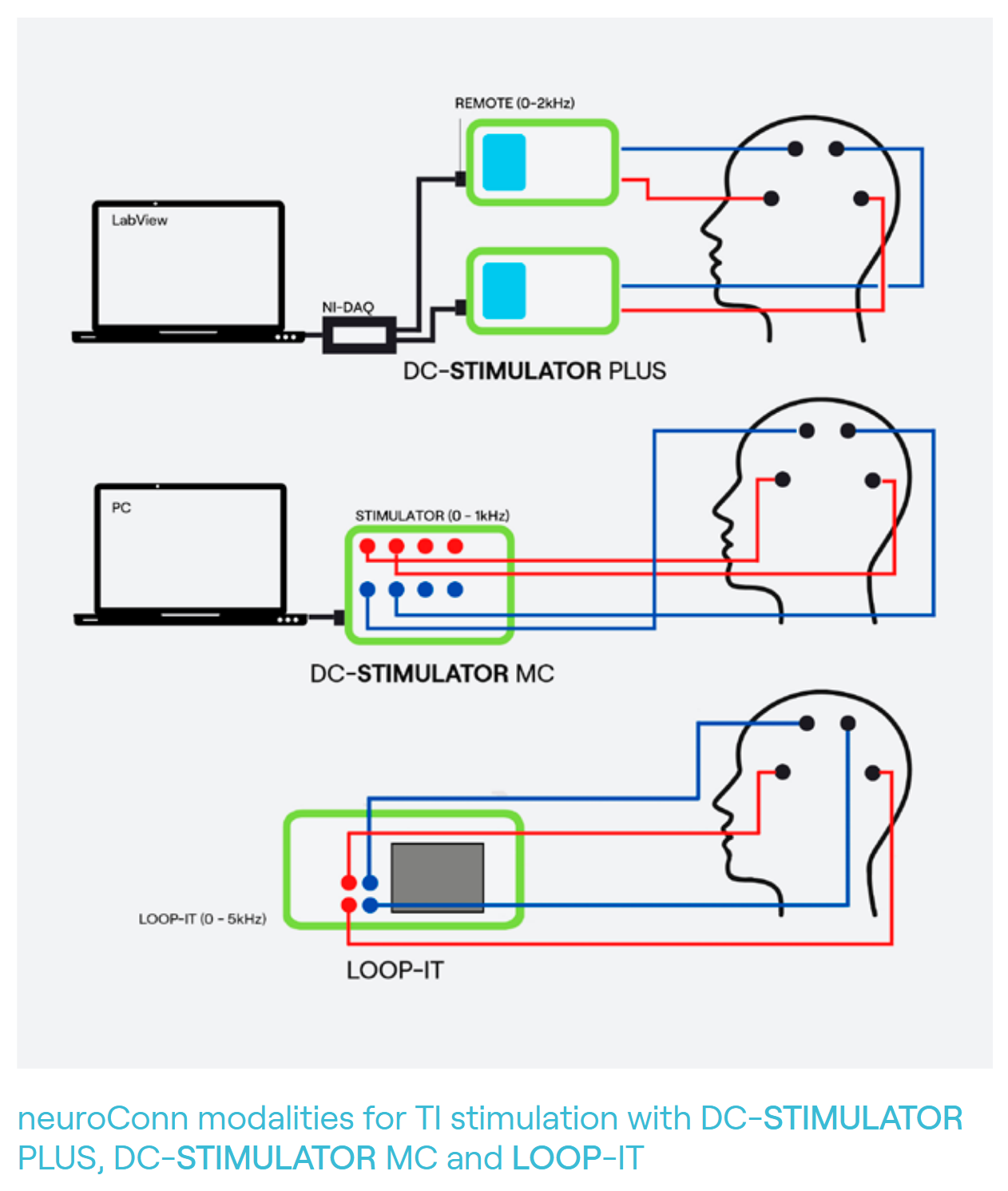 REMOTE (0-2kHz)

LabView

NI-DAQ

DC-STIMULATOR PLUS

PC

STIMULATOR (0 - 1kHz)

DC-STIMULATOR MC

LOOP-IT (0 - 5kHz)

LOOP-IT

neuroConn modalities for TI stimulation with DC-STIMULATOR PLUS, DC-STIMULATOR MC and LOOP-IT